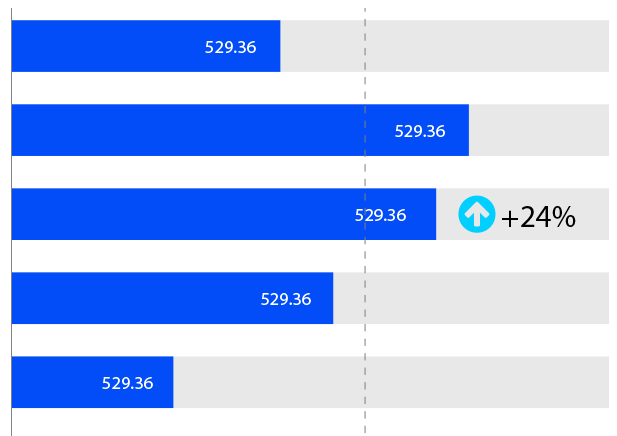 529.36

529.36

529.36 +24%

529.36

529.36